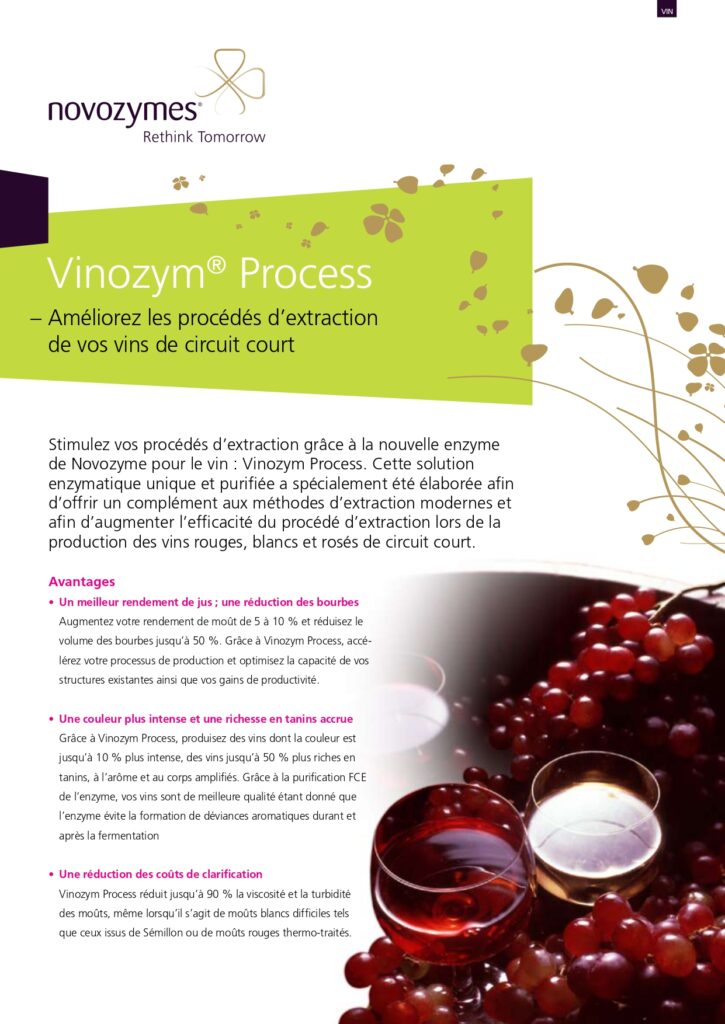 VIN

novozymes®
Rethink Tomorrow

Vinozym® Process

– Améliorez les procédés d'extraction de vos vins de circuit court

Stimulez vos procédés d'extraction grâce à la nouvelle enzyme de Novozyme pour le vin : Vinozym Process. Cette solution enzymatique unique et purifiée a spécialement été élaborée afin d'offrir un complément aux méthodes d'extraction modernes et afin d'augmenter l'efficacité du procédé d'extraction lors de la production des vins rouges, blancs et rosés de circuit court.

Avantages

• Un meilleur rendement de jus ; une réduction des bourbes
Augmentez votre rendement de moût de 5 à 10 % et réduisez le volume des bourbes jusqu'à 50 %. Grâce à Vinozym Process, accélérez votre processus de production et optimisez la capacité de vos structures existantes ainsi que vos gains de productivité.

• Une couleur plus intense et une richesse en tanins accrue
Grâce à Vinozym Process, produisez des vins dont la couleur est jusqu'à 10 % plus intense, des vins jusqu'à 50 % plus riches en tanins, à l'arôme et au corps amplifiés. Grâce à la purification FCE de l'enzyme, vos vins sont de meilleure qualité étant donné que l'enzyme évite la formation de déviances aromatiques durant et après la fermentation

• Une réduction des coûts de clarification
Vinozym Process réduit jusqu'à 90 % la viscosité et la turbidité des moûts, même lorsqu'il s'agit de moûts blancs difficiles tels que ceux issus de Sémillon ou de moûts rouges thermo-traités.